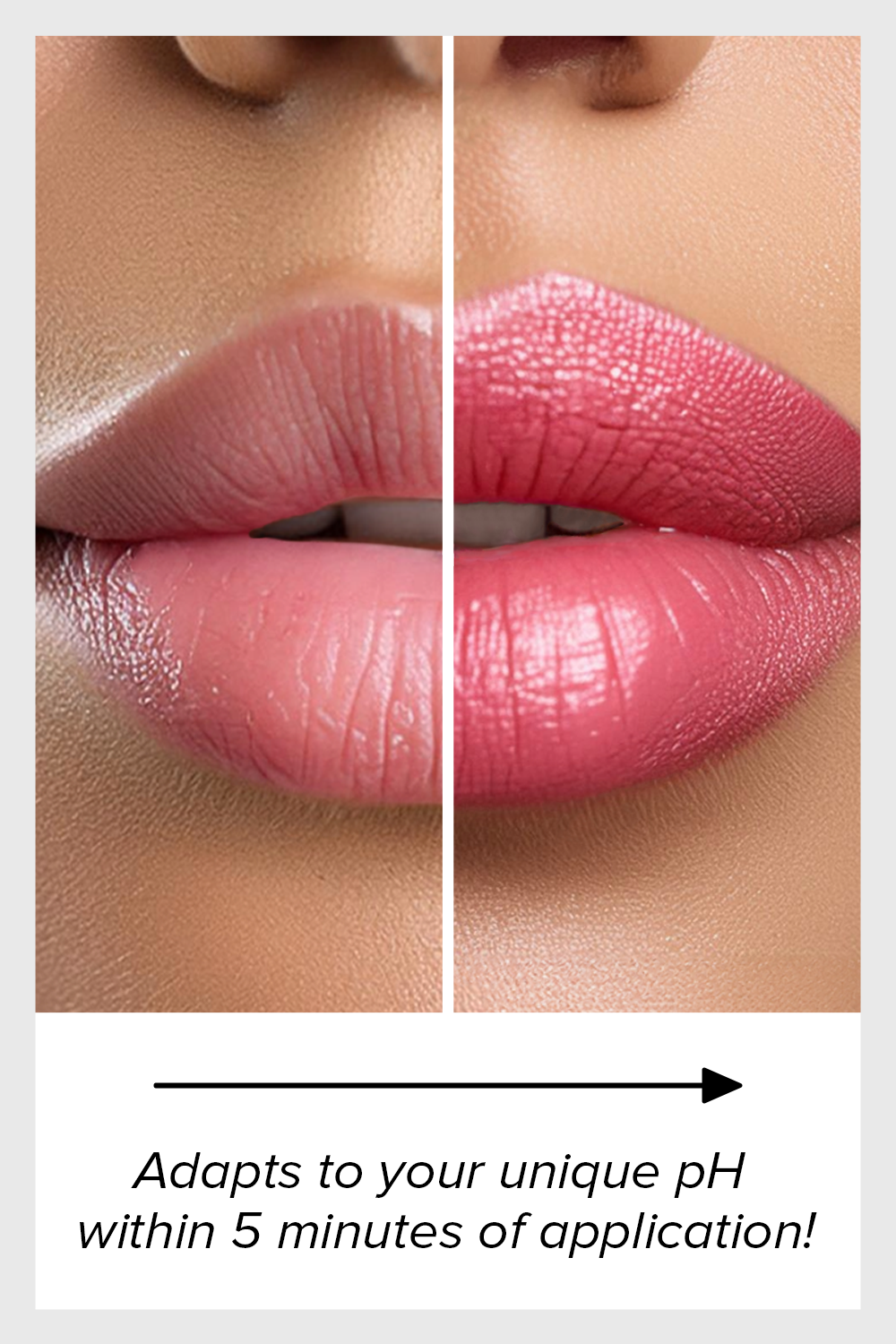 Adapts to your unique pH within 5 minutes of application!